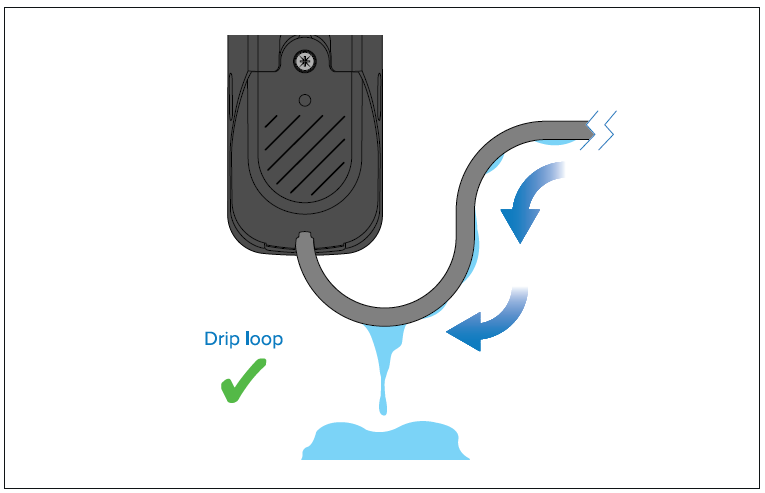 Drip loop