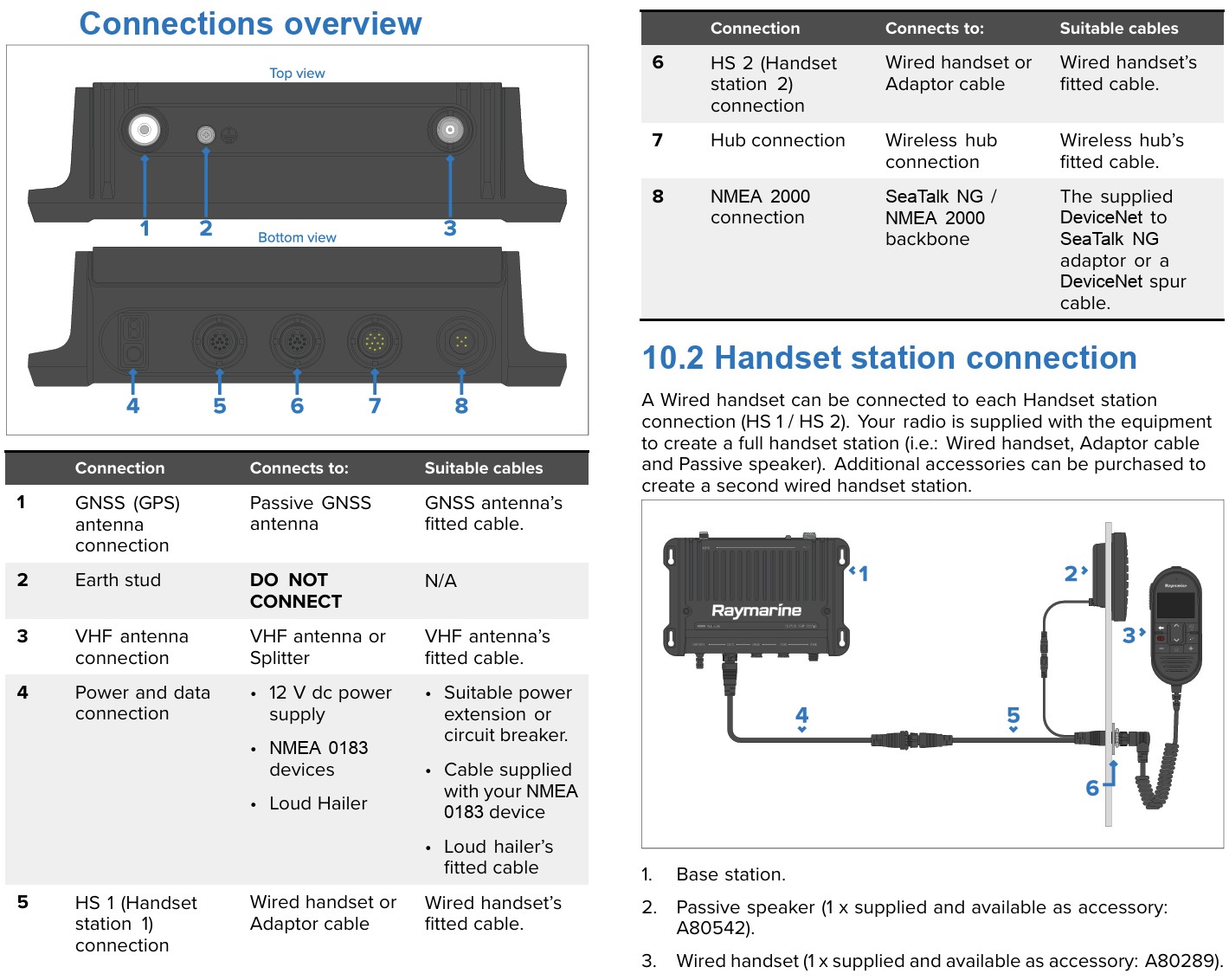 Connections overview

Top view

1 2 3

Bottom view

4 5 6 7 8

| | Connection | Connects to: | Suitable cables |
|---|---|---|---|
| 1 | GNSS (GPS) antenna connection | Passive GNSS antenna | GNSS antenna's fitted cable. |
| 2 | Earth stud | DO NOT CONNECT | N/A |
| 3 | VHF antenna connection | VHF antenna or Splitter | VHF antenna's fitted cable. |
| 4 | Power and data connection | • 12 V dc power supply • NMEA 0183 devices • Loud Hailer | • Suitable power extension or circuit breaker. • Cable supplied with your NMEA 0183 device • Loud hailer's fitted cable |
| 5 | HS 1 (Handset station 1) connection | Wired handset or Adaptor cable | Wired handset's fitted cable. |

| | Connection | Connects to: | Suitable cables |
|---|---|---|---|
| 6 | HS 2 (Handset station 2) connection | Wired handset or Adaptor cable | Wired handset's fitted cable. |
| 7 | Hub connection | Wireless hub connection | Wireless hub's fitted cable. |
| 8 | NMEA 2000 connection | SeaTalk NG / NMEA 2000 backbone | The supplied DeviceNet to SeaTalk NG adaptor or a DeviceNet spur cable. |

10.2 Handset station connection

A Wired handset can be connected to each Handset station connection (HS 1 / HS 2). Your radio is supplied with the equipment to create a full handset station (i.e.: Wired handset, Adaptor cable and Passive speaker). Additional accessories can be purchased to create a second wired handset station.

Raymarine

1 2 3 4 5 6

1. Base station.

2. Passive speaker (1 x supplied and available as accessory: A80542).

3. Wired handset (1 x supplied and available as accessory: A80289).