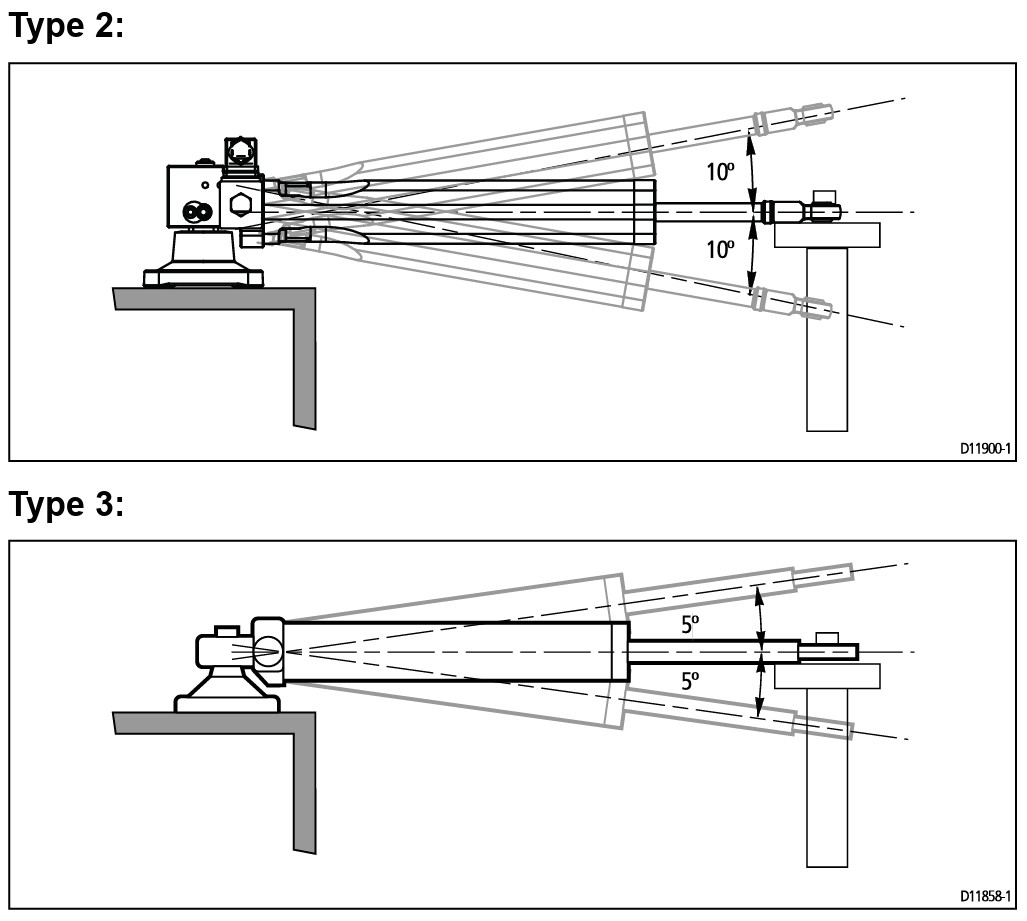 Type 2:

10º

10º

D11900-1

Type 3:

5º

5º

D11858-1