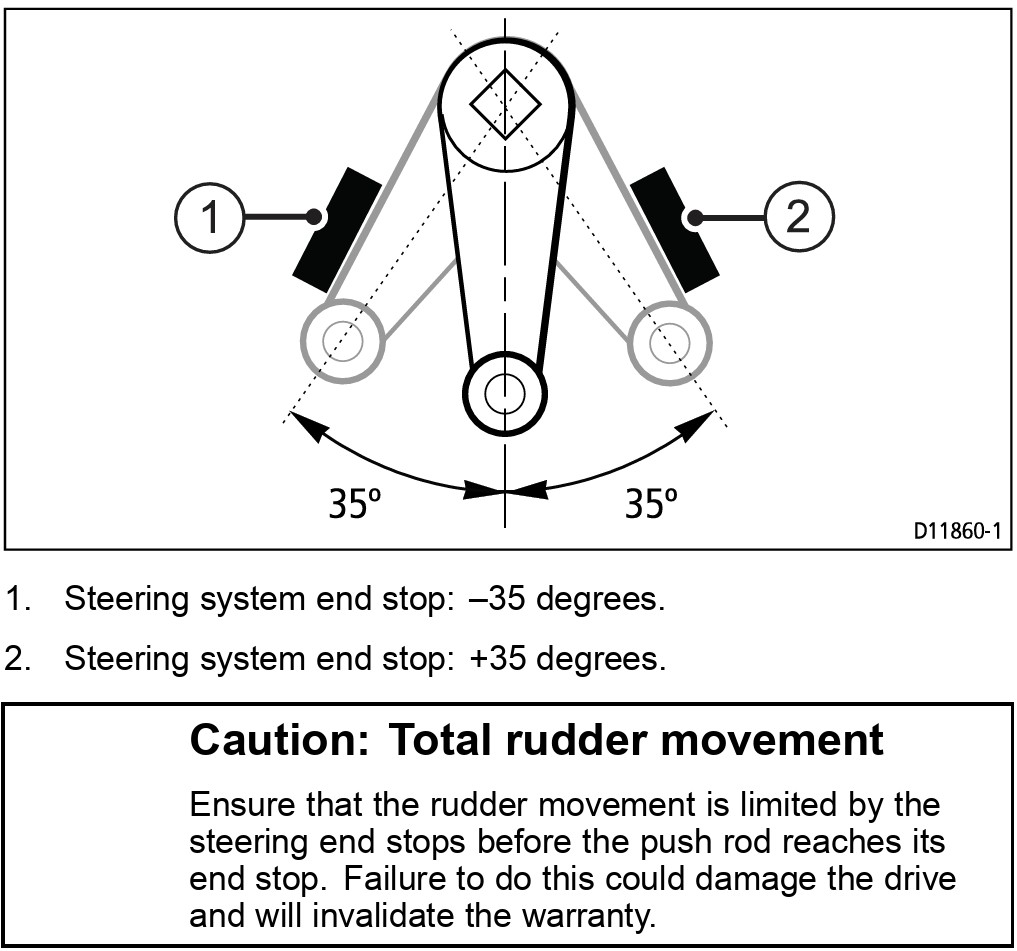 1

2

35º

35º

D11860-1

1. Steering system end stop: –35 degrees.

2. Steering system end stop: +35 degrees.

Caution: Total rudder movement

Ensure that the rudder movement is limited by the steering end stops before the push rod reaches its end stop. Failure to do this could damage the drive and will invalidate the warranty.