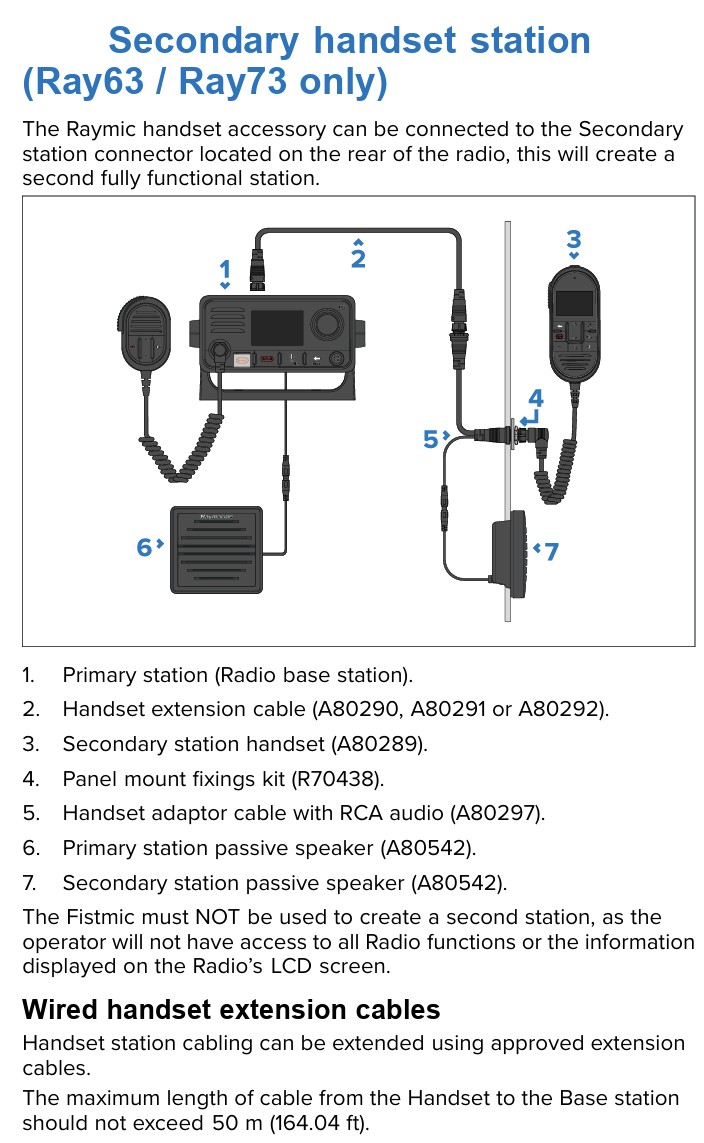 Secondary handset station (Ray63 / Ray73 only)

The Raymic handset accessory can be connected to the Secondary station connector located on the rear of the radio, this will create a second fully functional station.

1
2
3
4
5
6
7

1. Primary station (Radio base station).
2. Handset extension cable (A80290, A80291 or A80292).
3. Secondary station handset (A80289).
4. Panel mount fixings kit (R70438).
5. Handset adaptor cable with RCA audio (A80297).
6. Primary station passive speaker (A80542).
7. Secondary station passive speaker (A80542).

The Fistmic must NOT be used to create a second station, as the operator will not have access to all Radio functions or the information displayed on the Radio's LCD screen.

Wired handset extension cables

Handset station cabling can be extended using approved extension cables.

The maximum length of cable from the Handset to the Base station should not exceed 50 m (164.04 ft).