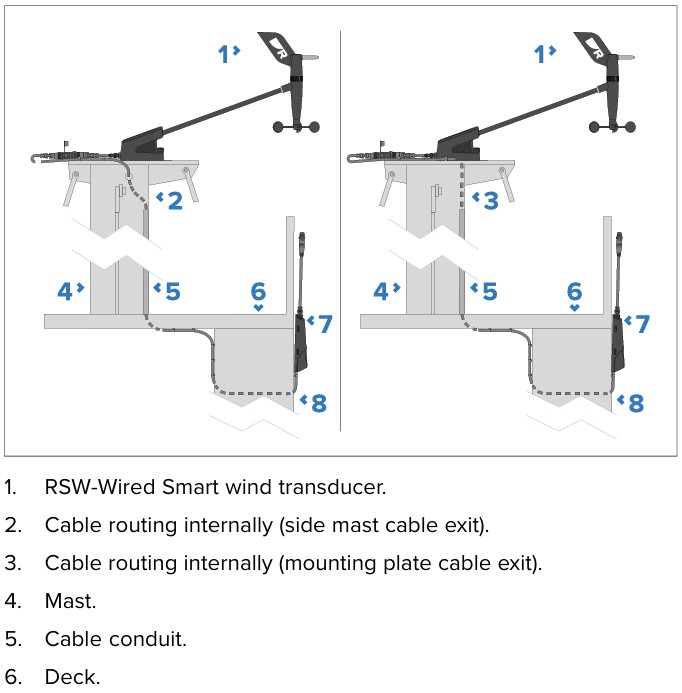 1
2
4
5
6
7
8

1
3
4
5
6
7
8

1. RSW-Wired Smart wind transducer.
2. Cable routing internally (side mast cable exit).
3. Cable routing internally (mounting plate cable exit).
4. Mast.
5. Cable conduit.
6. Deck.