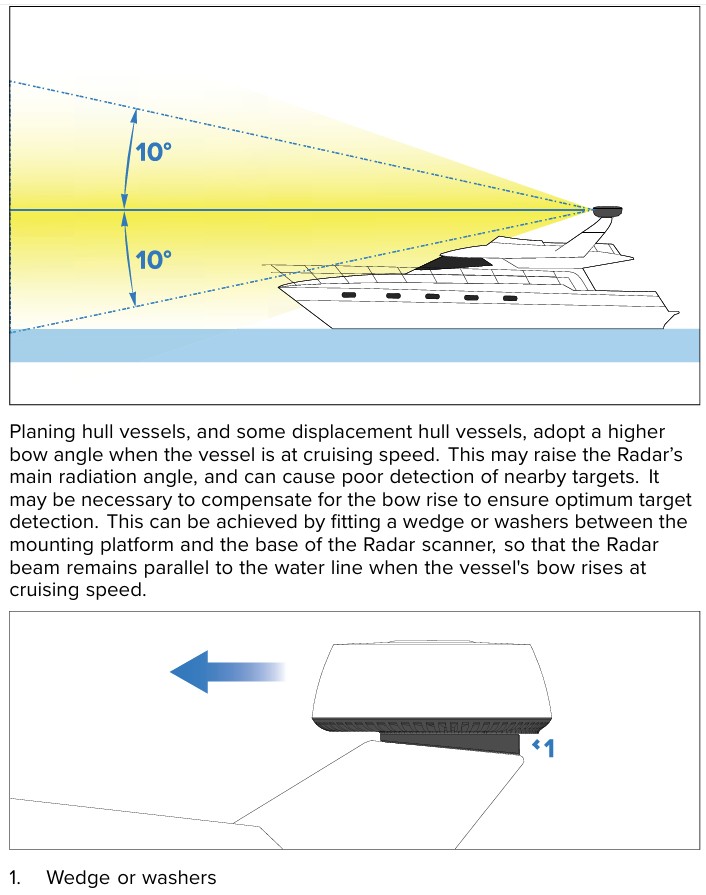 10°

10°

Planing hull vessels, and some displacement hull vessels, adopt a higher bow angle when the vessel is at cruising speed. This may raise the Radar's main radiation angle, and can cause poor detection of nearby targets. It may be necessary to compensate for the bow rise to ensure optimum target detection. This can be achieved by fitting a wedge or washers between the mounting platform and the base of the Radar scanner, so that the Radar beam remains parallel to the water line when the vessel's bow rises at cruising speed.

1

1. Wedge or washers