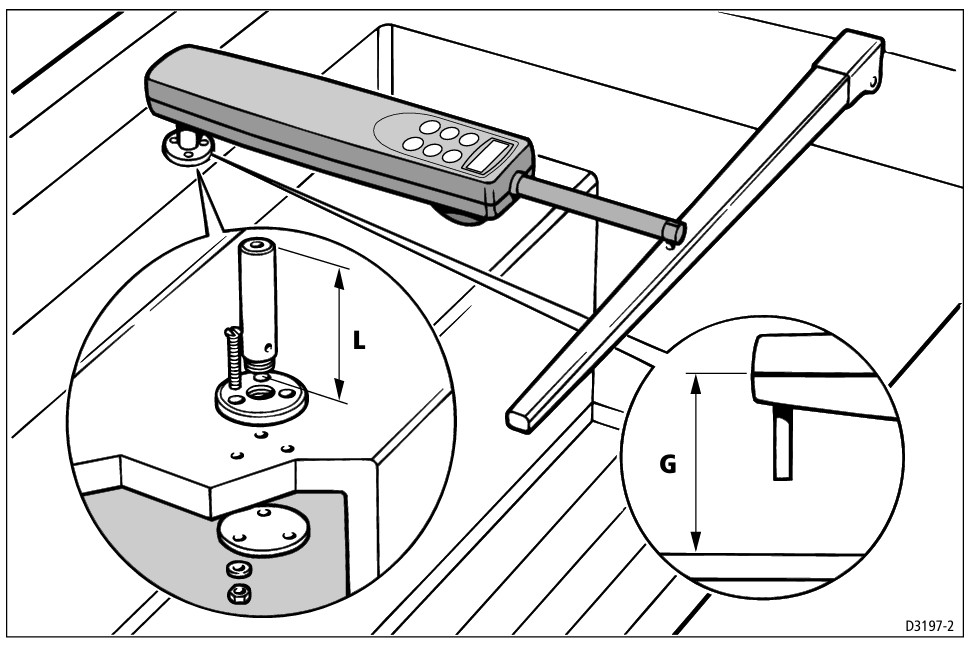 L

G

D3197-2