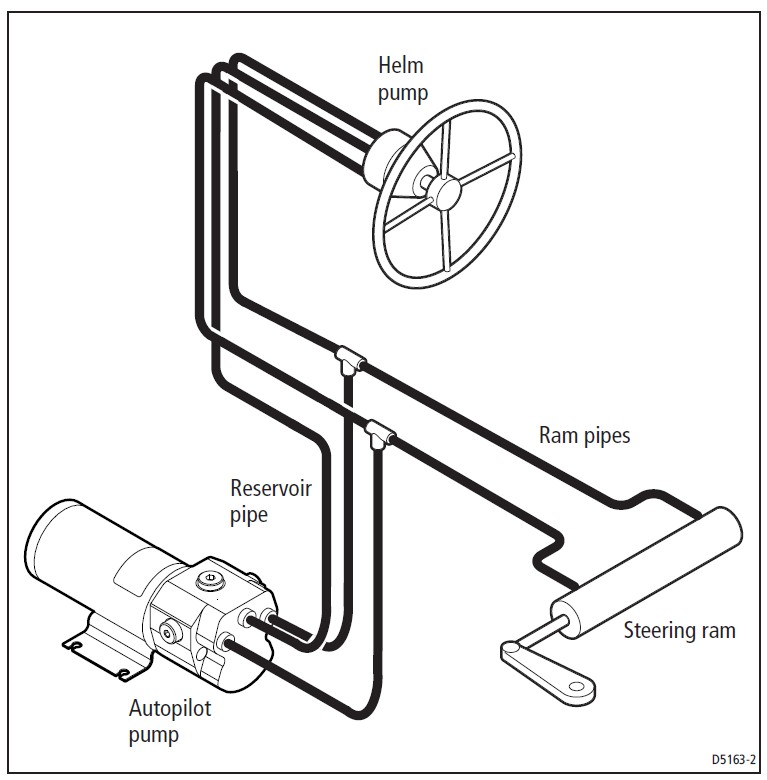 Helm pump

Ram pipes

Reservoir pipe

Steering ram

Autopilot pump

D5163-2