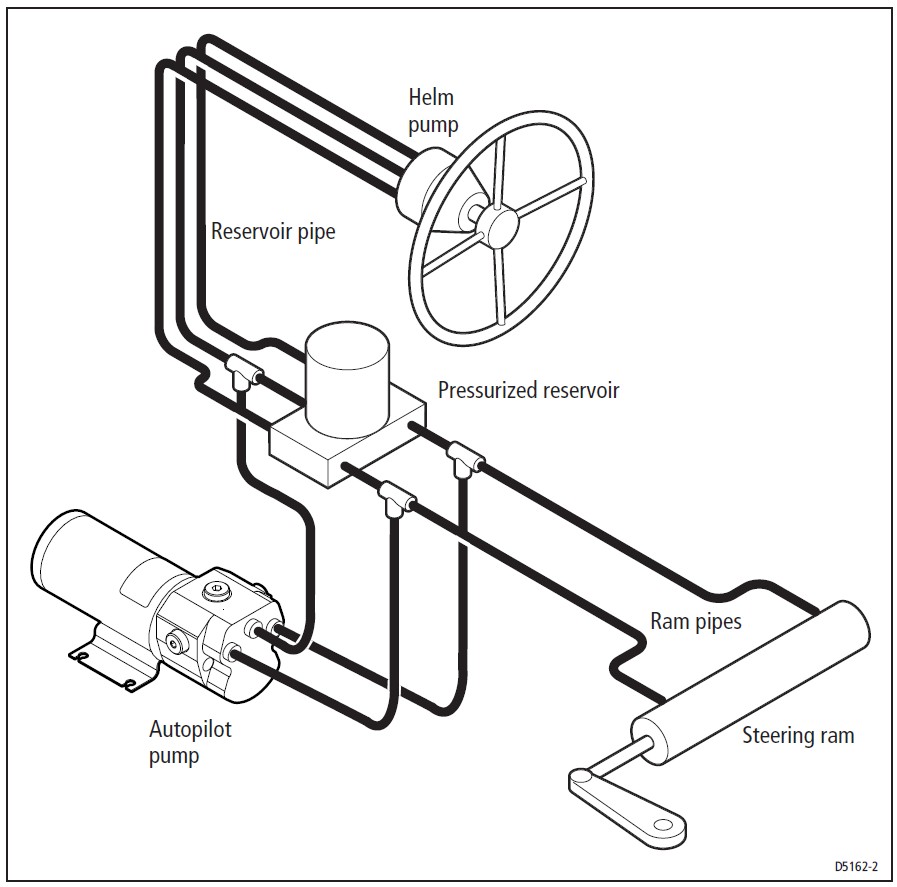 Helm pump

Reservoir pipe

Pressurized reservoir

Ram pipes

Autopilot pump

Steering ram

D5162-2