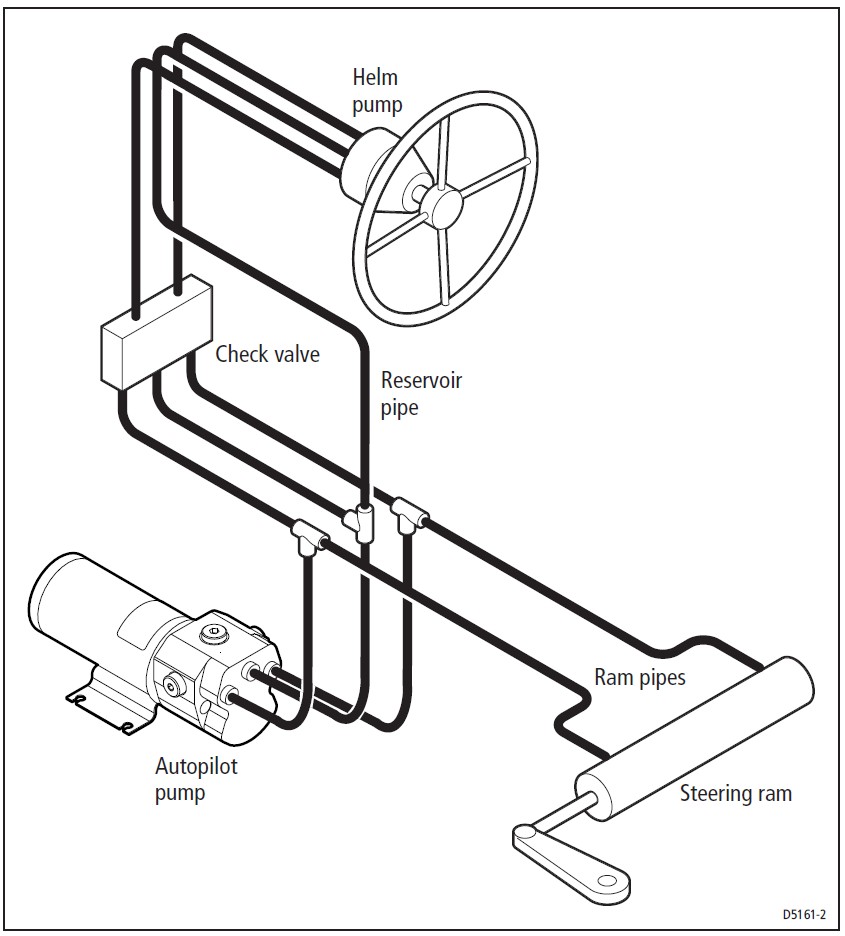 Helm pump

Check valve

Reservoir pipe

Ram pipes

Autopilot pump

Steering ram

D5161-2