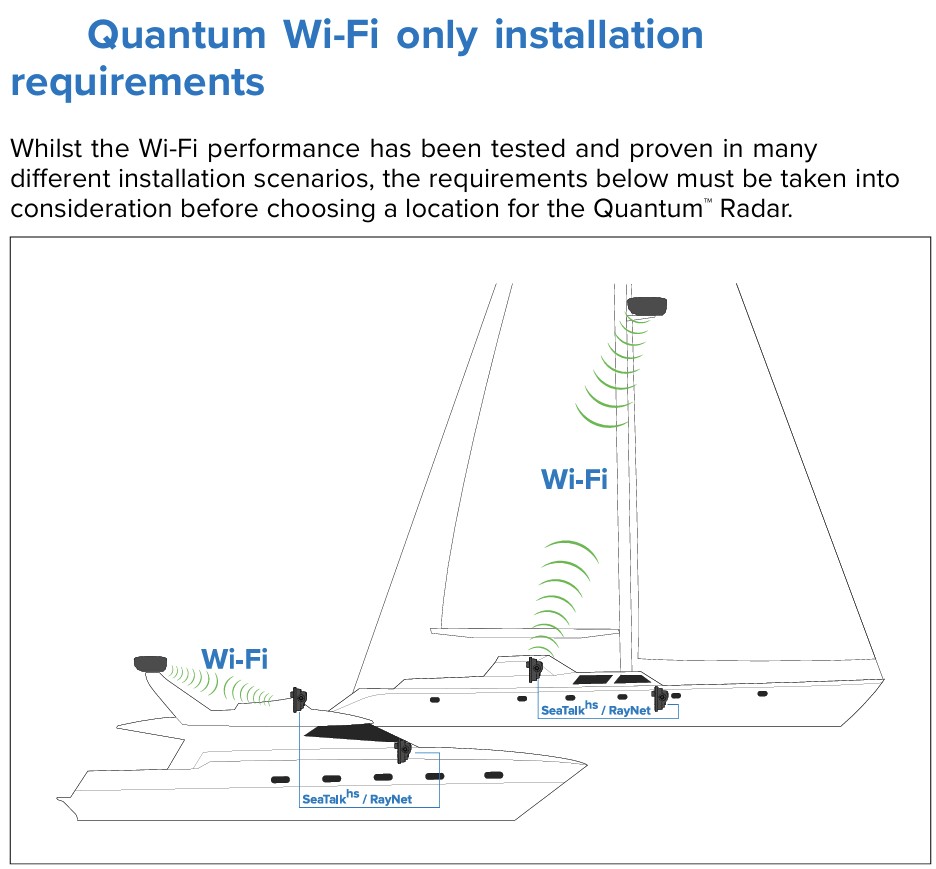 Quantum Wi-Fi only installation requirements

Whilst the Wi-Fi performance has been tested and proven in many different installation scenarios, the requirements below must be taken into consideration before choosing a location for the Quantum™ Radar.

Wi-Fi

Wi-Fi

SeaTalk$^{hs}$ / RayNet

SeaTalk$^{hs}$ / RayNet