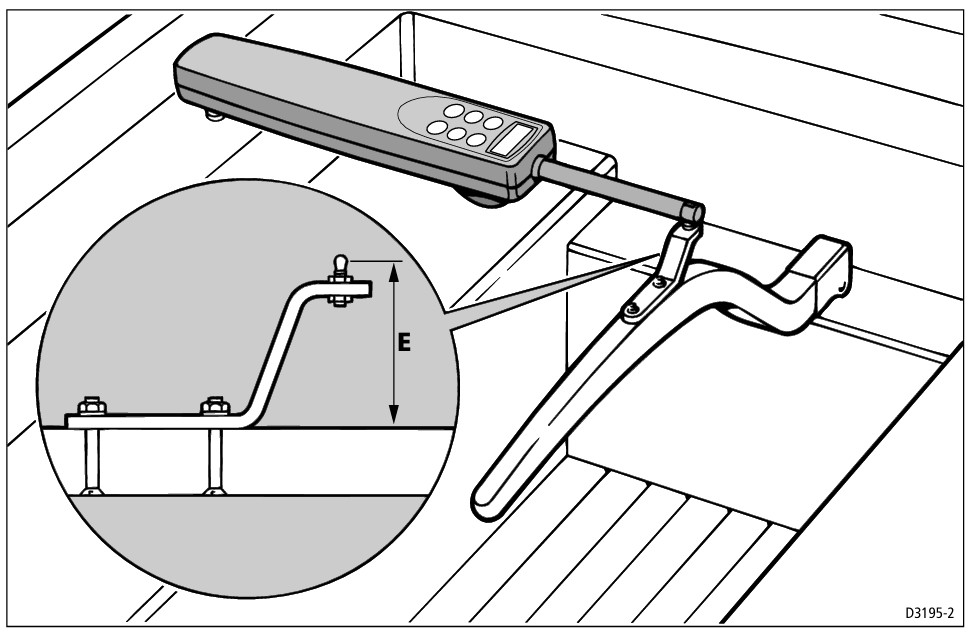 E

D3195-2