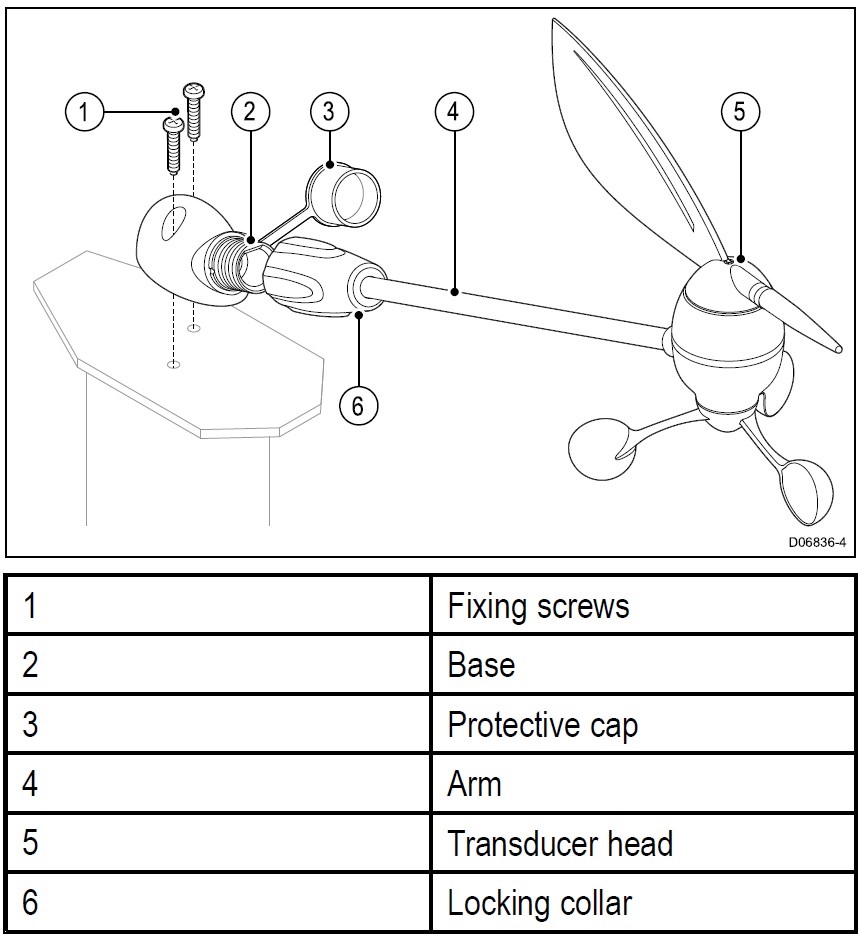 1
2
3
4
5
6
D06836-4

| 1 | Fixing screws |
|---|---|
| 2 | Base |
| 3 | Protective cap |
| 4 | Arm |
| 5 | Transducer head |
| 6 | Locking collar |