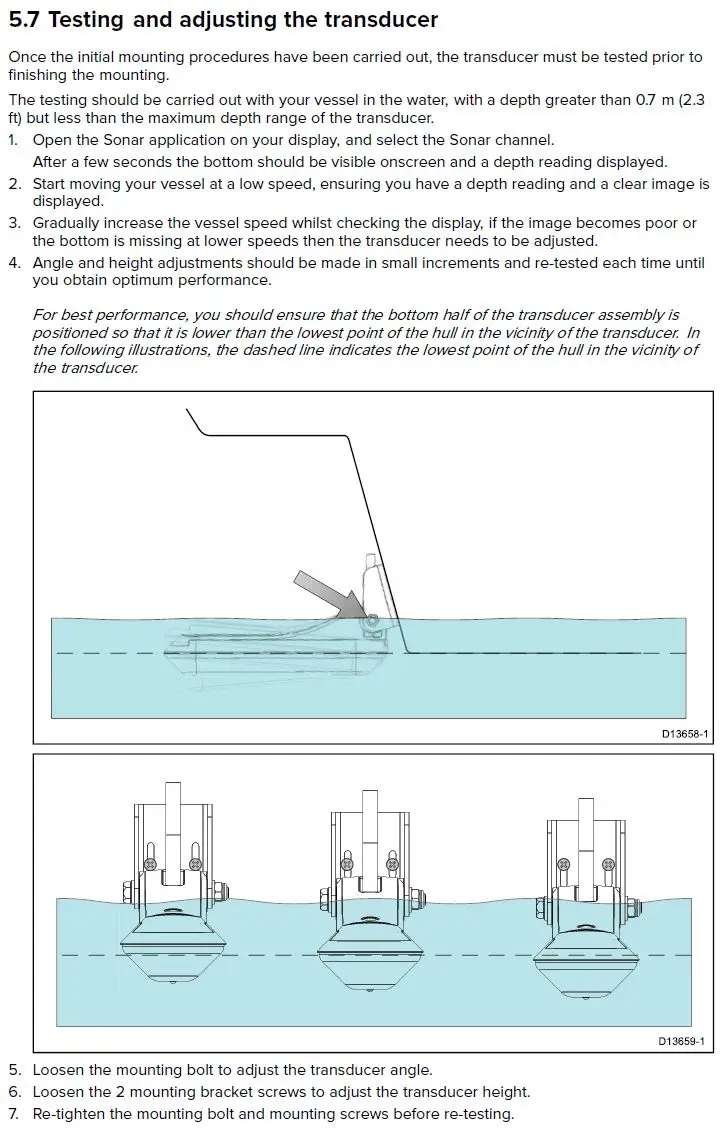 5.7 Testing and adjusting the transducer

Once the initial mounting procedures have been carried out, the transducer must be tested prior to finishing the mounting.

The testing should be carried out with your vessel in the water, with a depth greater than 0.7 m (2.3 ft) but less than the maximum depth range of the transducer.

1. Open the Sonar application on your display, and select the Sonar channel.
After a few seconds the bottom should be visible onscreen and a depth reading displayed.
2. Start moving your vessel at a low speed, ensuring you have a depth reading and a clear image is displayed.
3. Gradually increase the vessel speed whilst checking the display, if the image becomes poor or the bottom is missing at lower speeds then the transducer needs to be adjusted.
4. Angle and height adjustments should be made in small increments and re-tested each time until you obtain optimum performance.

For best performance, you should ensure that the bottom half of the transducer assembly is positioned so that it is lower than the lowest point of the hull in the vicinity of the transducer. In the following illustrations, the dashed line indicates the lowest point of the hull in the vicinity of the transducer.

D13658-1

D13659-1

5. Loosen the mounting bolt to adjust the transducer angle.
6. Loosen the 2 mounting bracket screws to adjust the transducer height.
7. Re-tighten the mounting bolt and mounting screws before re-testing.