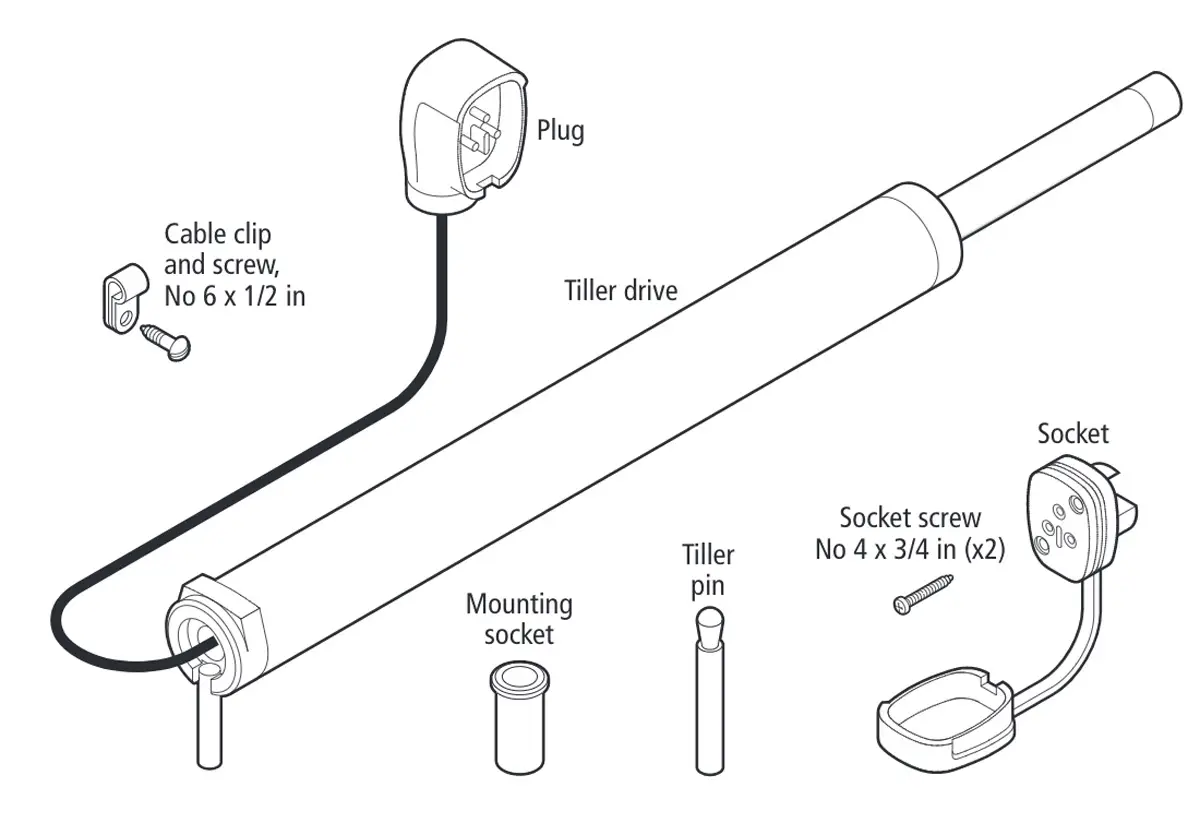 Plug

Cable clip and screw, No 6 x 1/2 in

Tiller drive

Socket

Socket screw No 4 x 3/4 in (x2)

Tiller pin

Mounting socket