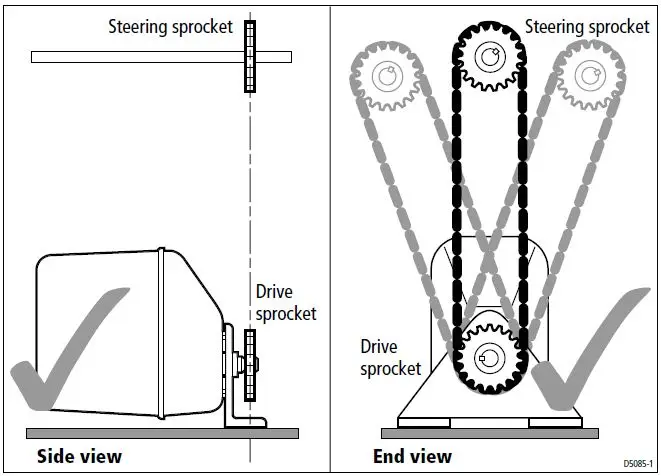 Steering sprocket

Drive sprocket

Side view

Steering sprocket

Drive sprocket

End view

D5085-1